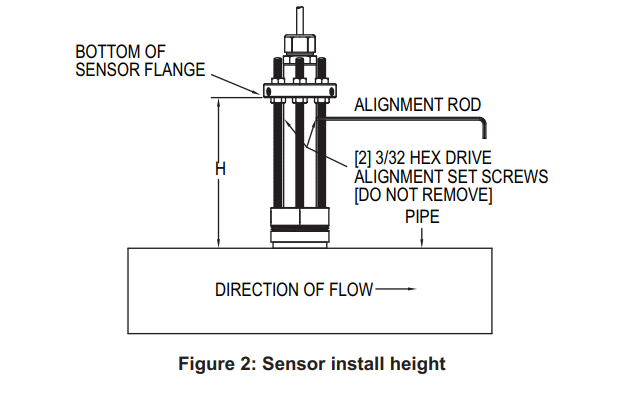 BOTTOM OF SENSOR FLANGE

ALIGNMENT ROD

H

[2] 3/32 HEX DRIVE ALIGNMENT SET SCREWS [DO NOT REMOVE]

PIPE

DIRECTION OF FLOW

Figure 2: Sensor install height