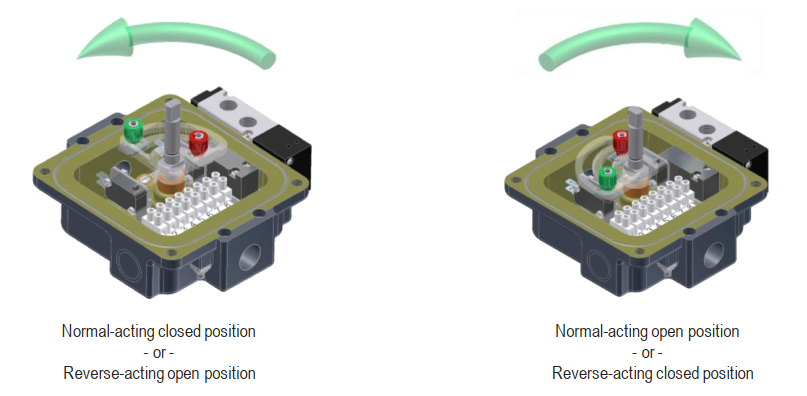 Normal-acting closed position
- or -
Reverse-acting open position

Normal-acting open position
- or -
Reverse-acting closed position