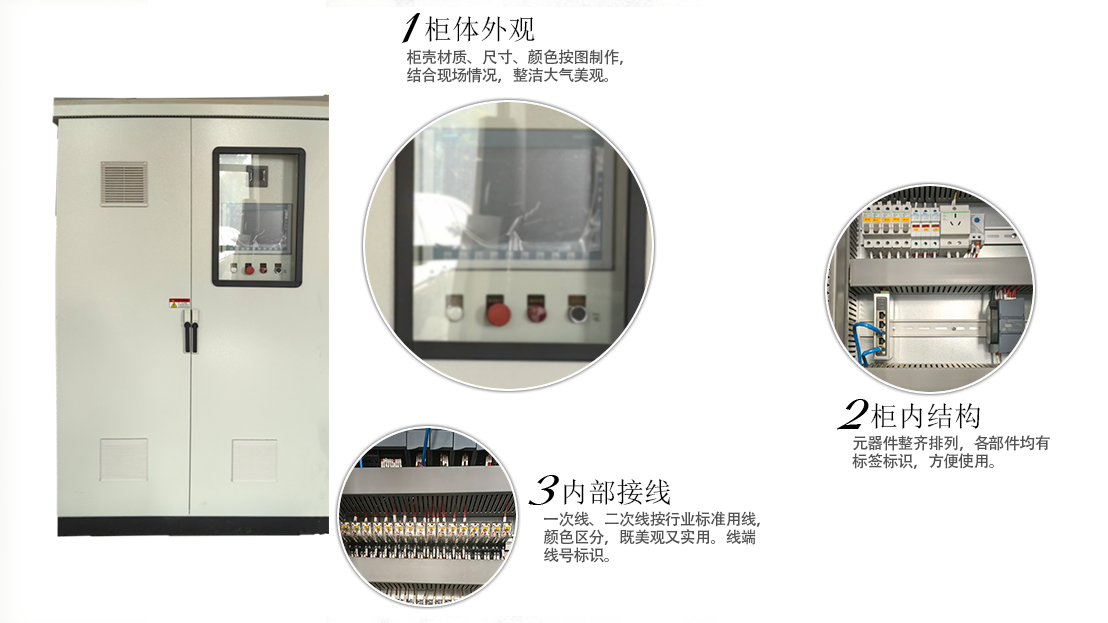 1 柜体外观
柜壳材质、尺寸、颜色按图制作，结合现场情况，整洁大气美观。

2 柜内结构
元器件整齐排列，各部件均有标签标识，方便使用。

3 内部接线
一次线、二次线按行业标准用线，颜色区分，既美观又实用。线端线号标识。